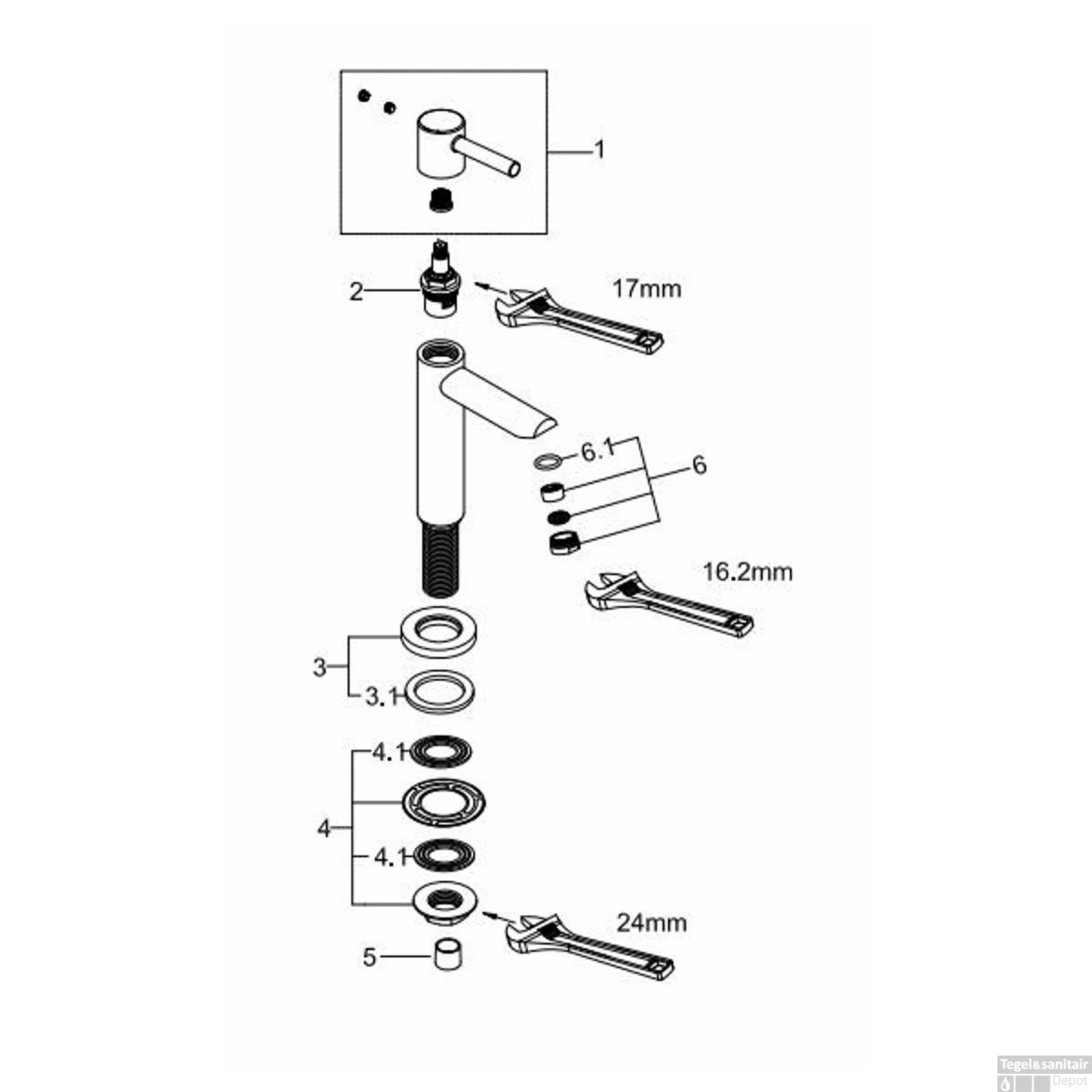 1
2
17mm
6.1
6
16.2mm
3
3.1
4.1
4
4.1
24mm
5
Tegel&sanitair
Depot