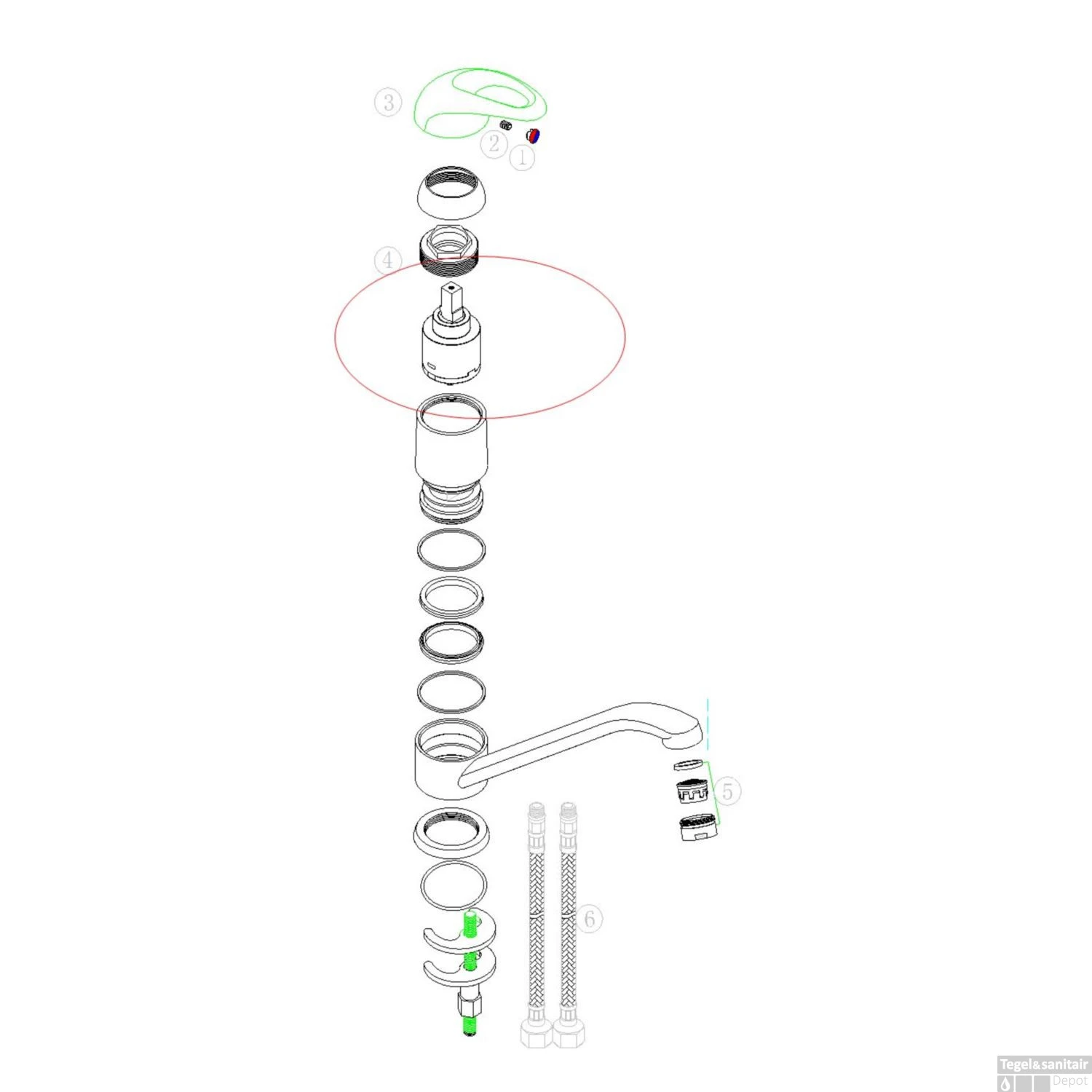 3
2
1
4
5
6
Tegel&sanitair
Depot