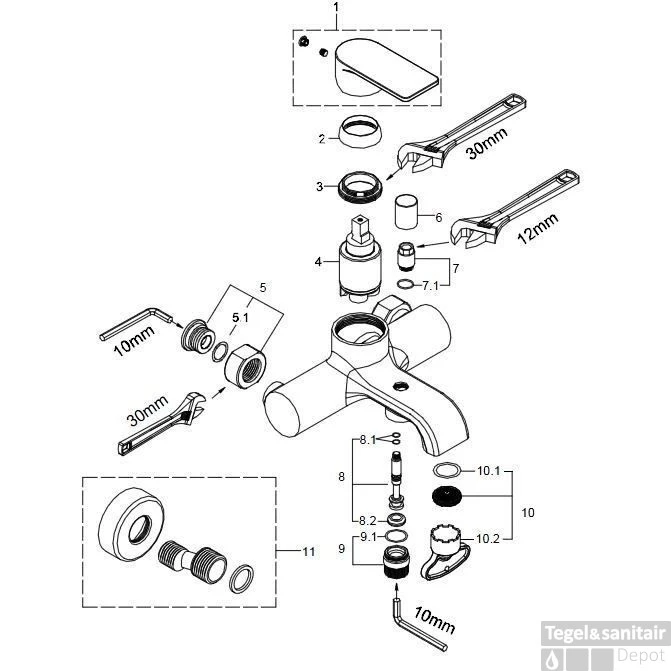 1
2
30mm
3
6
12mm
4
7
7.1
5
5.1
10mm
30mm
8.1
8
8.2
9.1
9
10.1
10
10.2
11
10mm
Tegel&sanitair
Depot