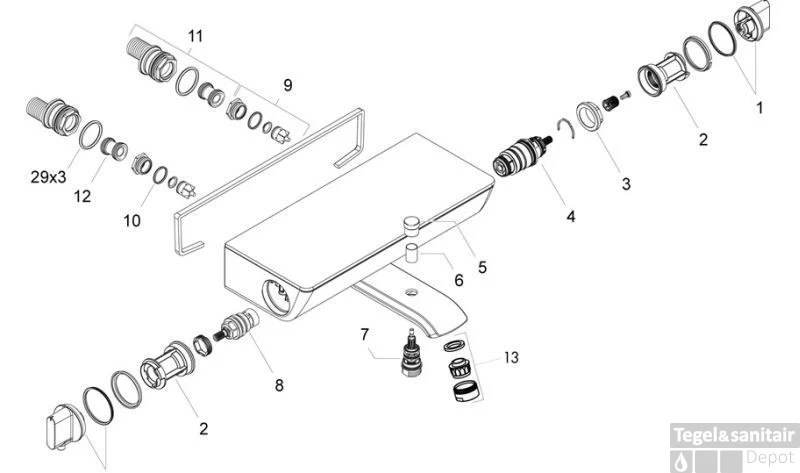 11
9
29x3
12
10
1
2
3
4
5
6
7
13
8
2
Tegel&sanitair
Depot